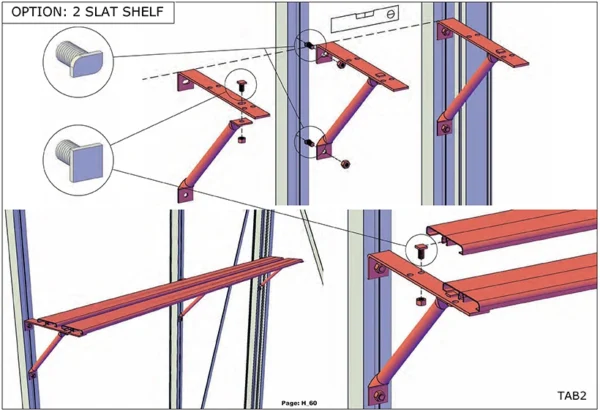 OPTION: 2 SLAT SHELF

Page: H_60

TAB2