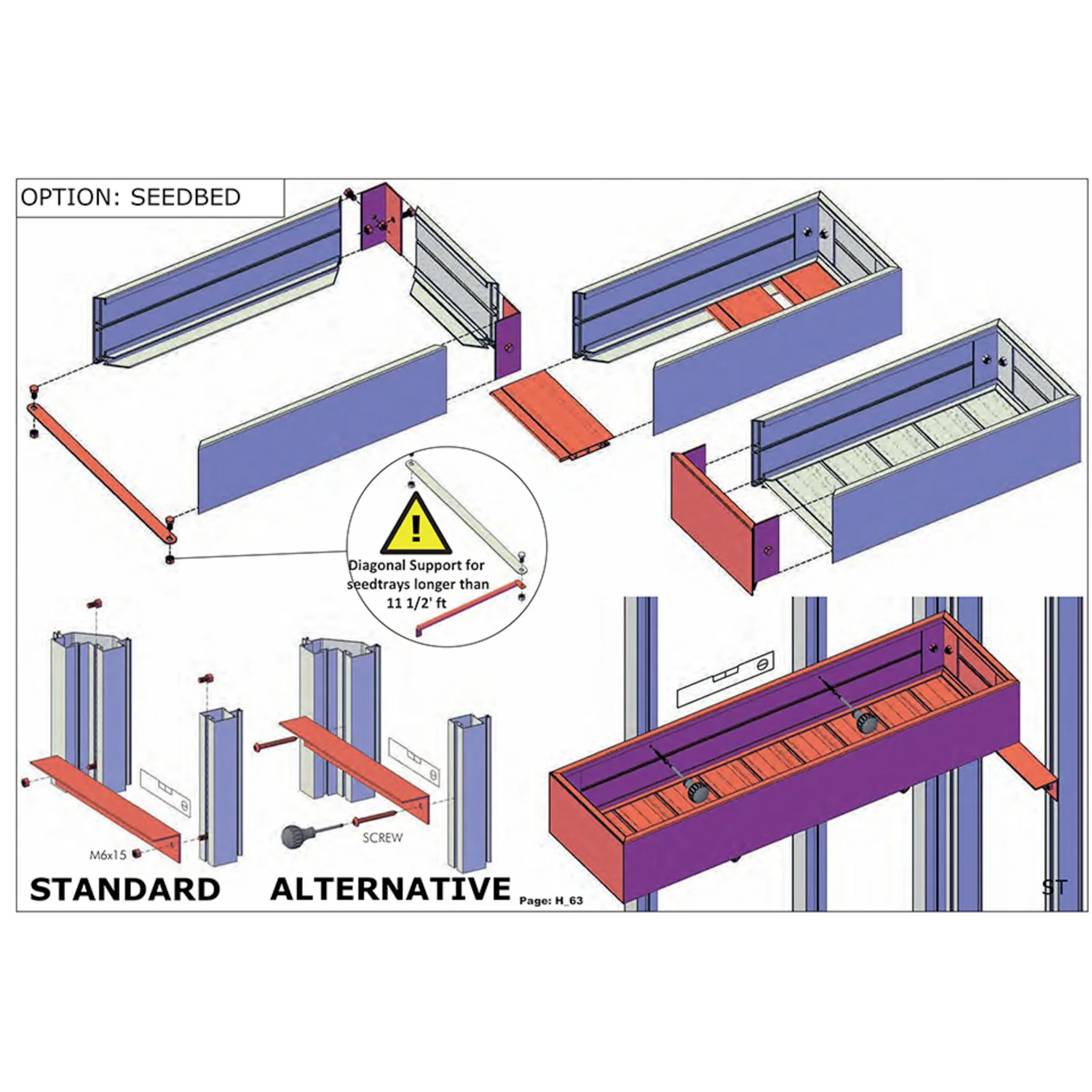 OPTION: SEEDBED

!

Diagonal Support for seedtrays longer than 11 1/2' ft

M6x15

SCREW

STANDARD ALTERNATIVE Page: H_63

ST